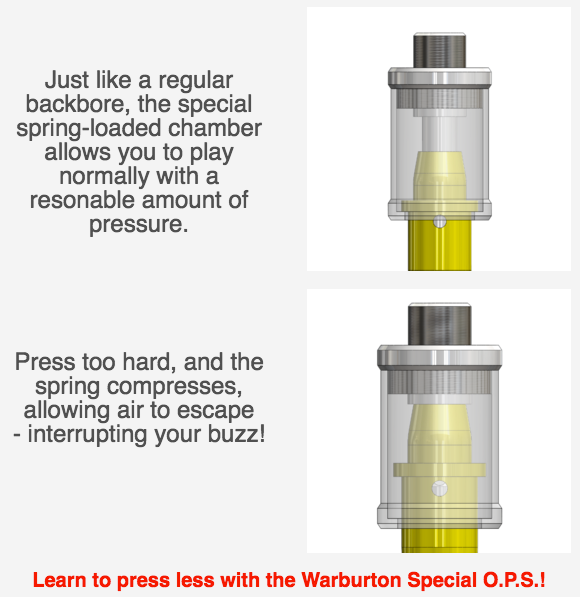 Just like a regular backbore, the special spring-loaded chamber allows you to play normally with a resonable amount of pressure.

Press too hard, and the spring compresses, allowing air to escape - interrupting your buzz!

Learn to press less with the Warburton Special O.P.S.!